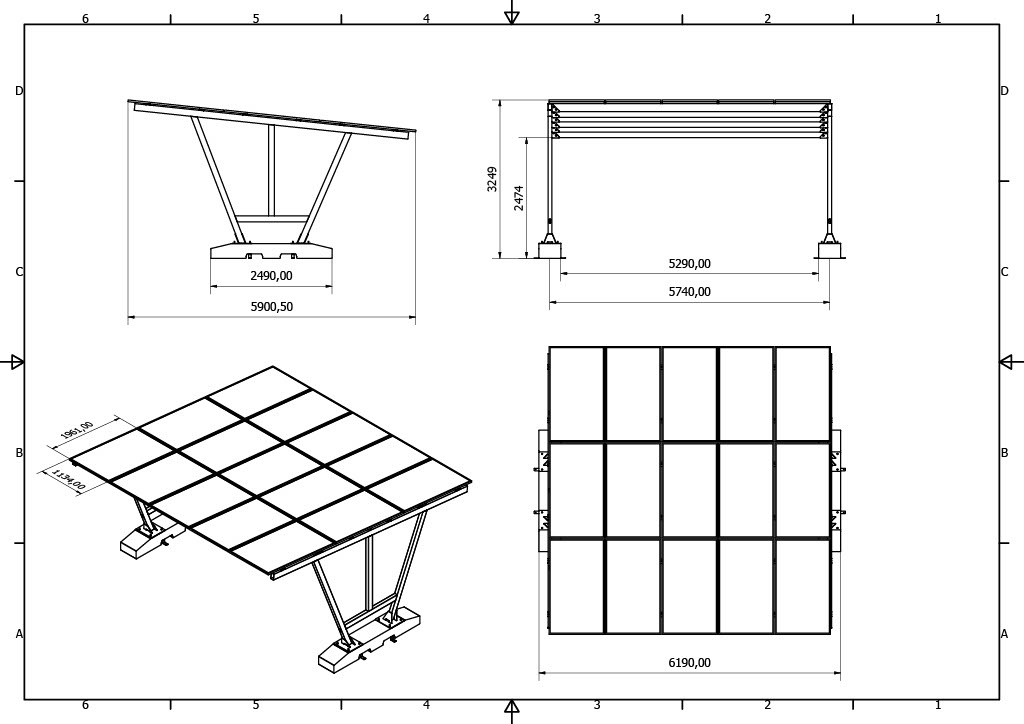 6 5 4 3 2 1

D

C

B

A

2490,00

5900,50

3249

2474

5290,00

5740,00

1961,00

1134,00

6190,00

D

C

B

A

6 5 4 3 2 1